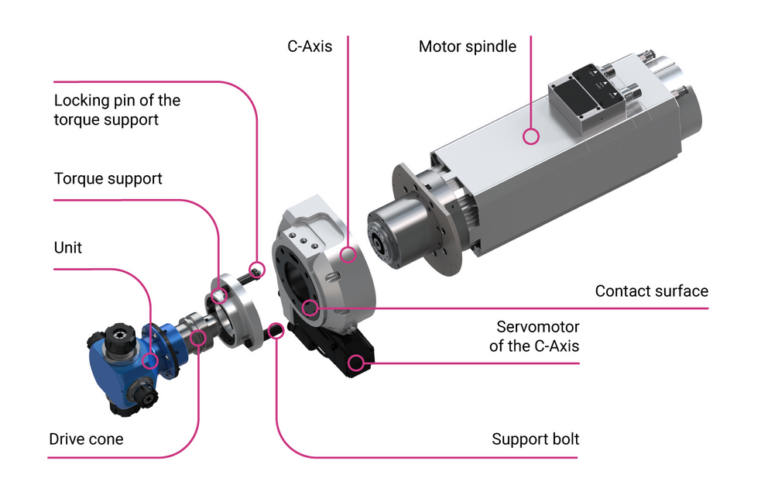 C-Axis

Motor spindle

Locking pin of the torque support

Torque support

Unit

Contact surface

Servomotor of the C-Axis

Drive cone

Support bolt